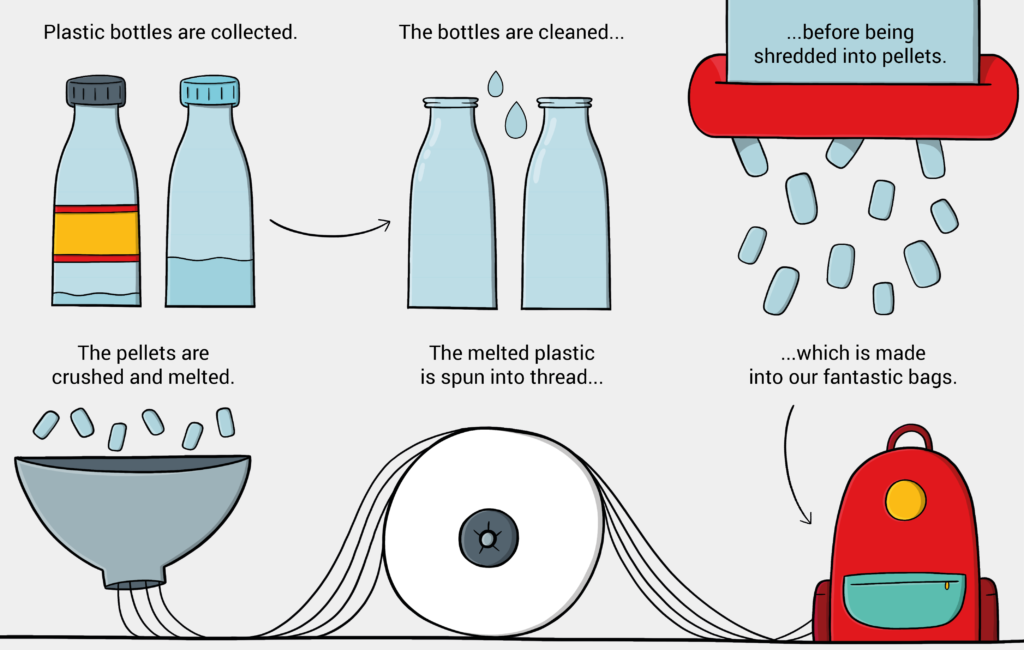 Plastic bottles are collected.

The bottles are cleaned...

...before being shredded into pellets.

The pellets are crushed and melted.

The melted plastic is spun into thread...

...which is made into our fantastic bags.